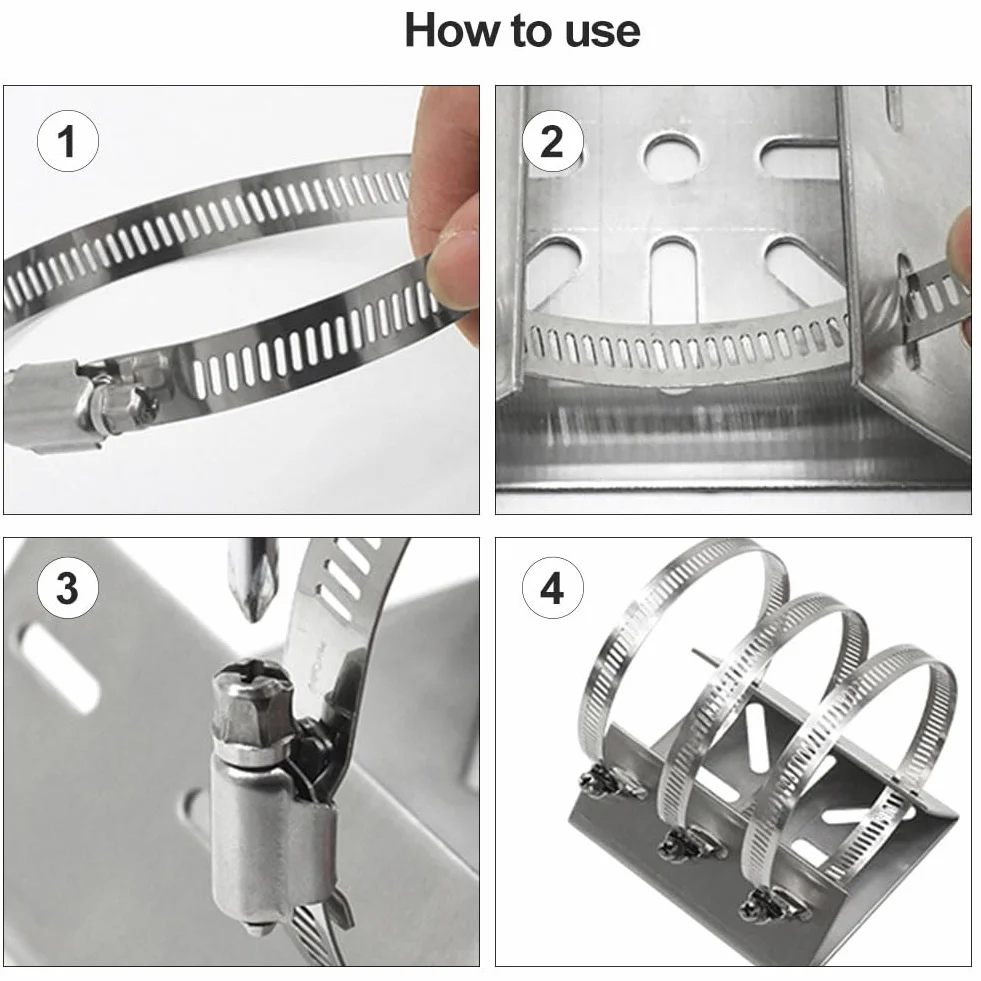 How to use

1

2

3

4