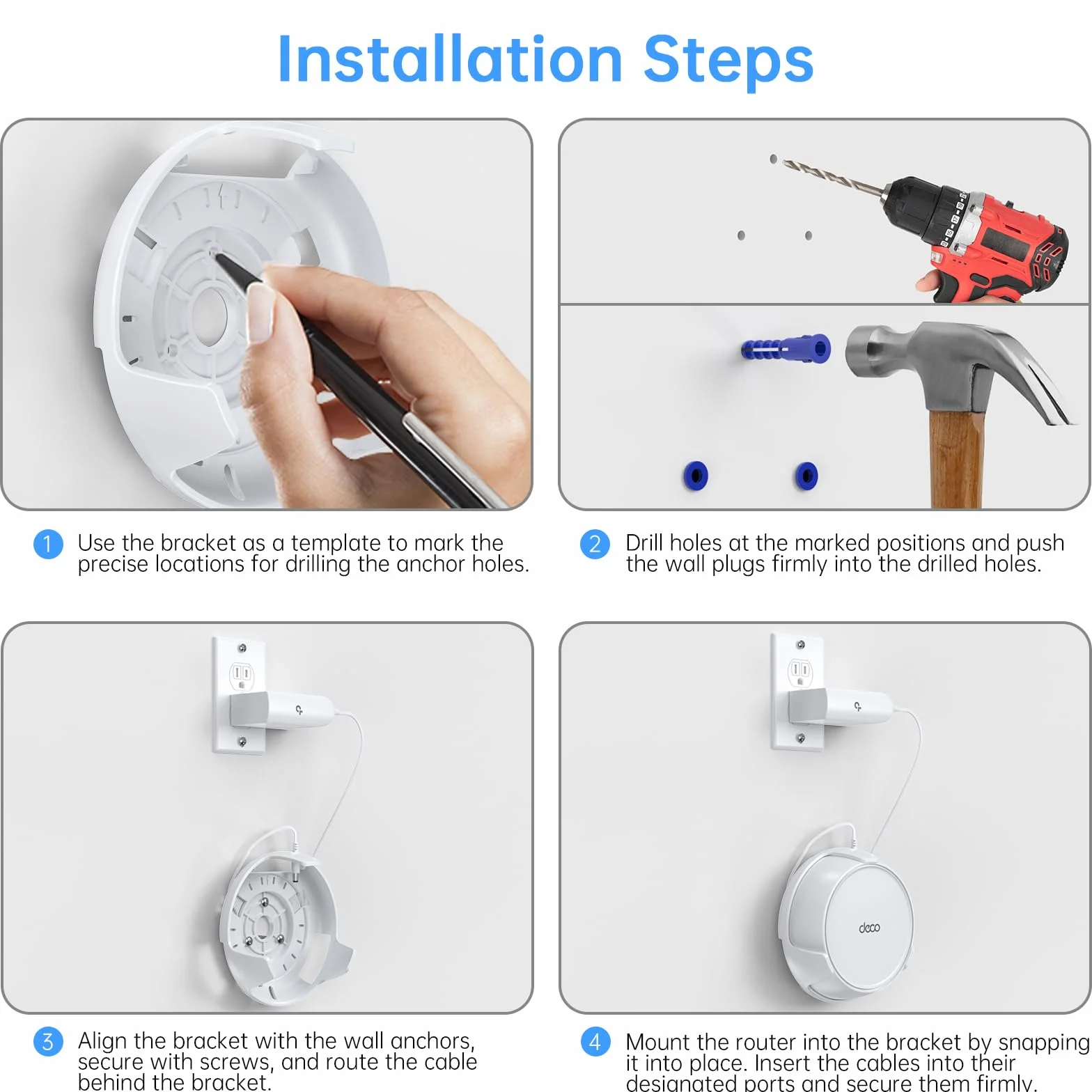 Installation Steps

1 Use the bracket as a template to mark the precise locations for drilling the anchor holes.

2 Drill holes at the marked positions and push the wall plugs firmly into the drilled holes.

3 Align the bracket with the wall anchors, secure with screws, and route the cable behind the bracket.

deco

4 Mount the router into the bracket by snapping it into place. Insert the cables into their designated ports and secure them firmly.