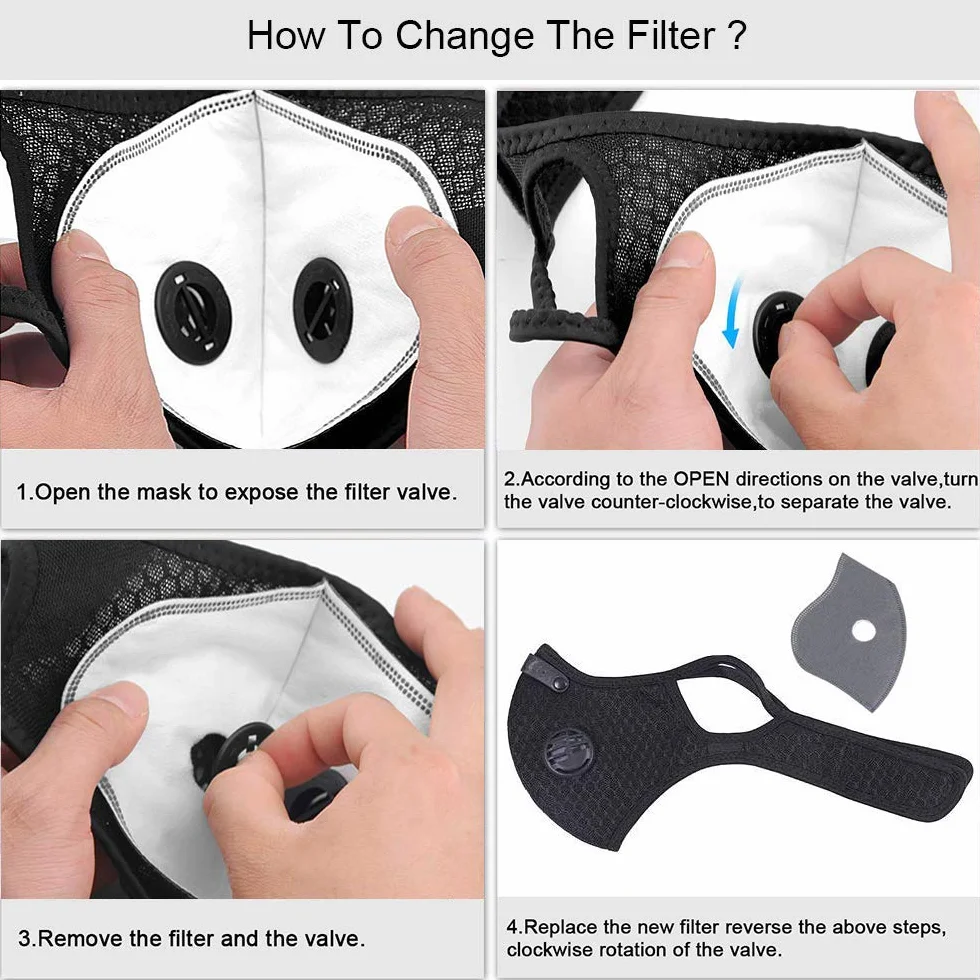 How To Change The Filter ?

1.Open the mask to expose the filter valve.

2.According to the OPEN directions on the valve,turn the valve counter-clockwise,to separate the valve.

3.Remove the filter and the valve.

4.Replace the new filter reverse the above steps, clockwise rotation of the valve.