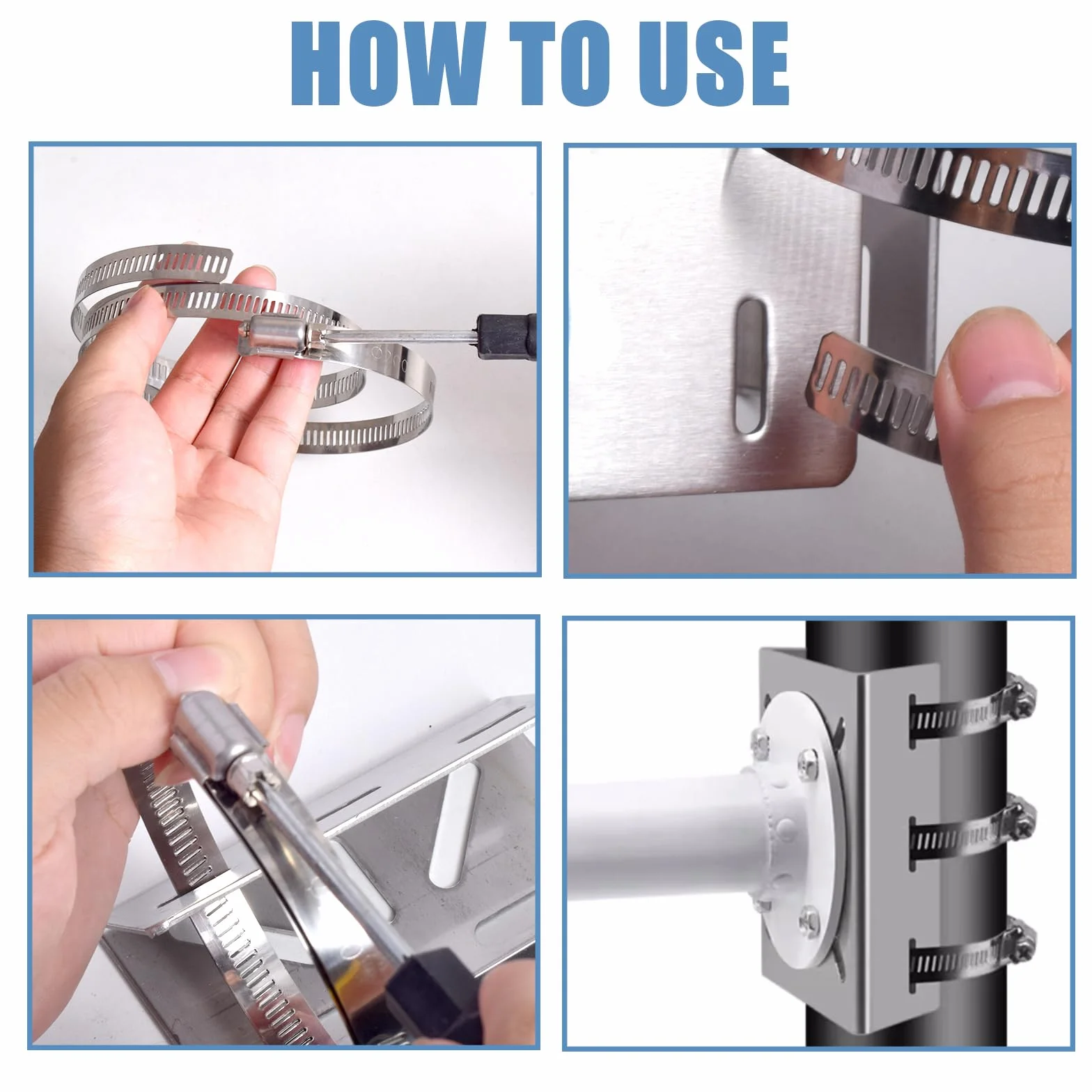 HOW TO USE