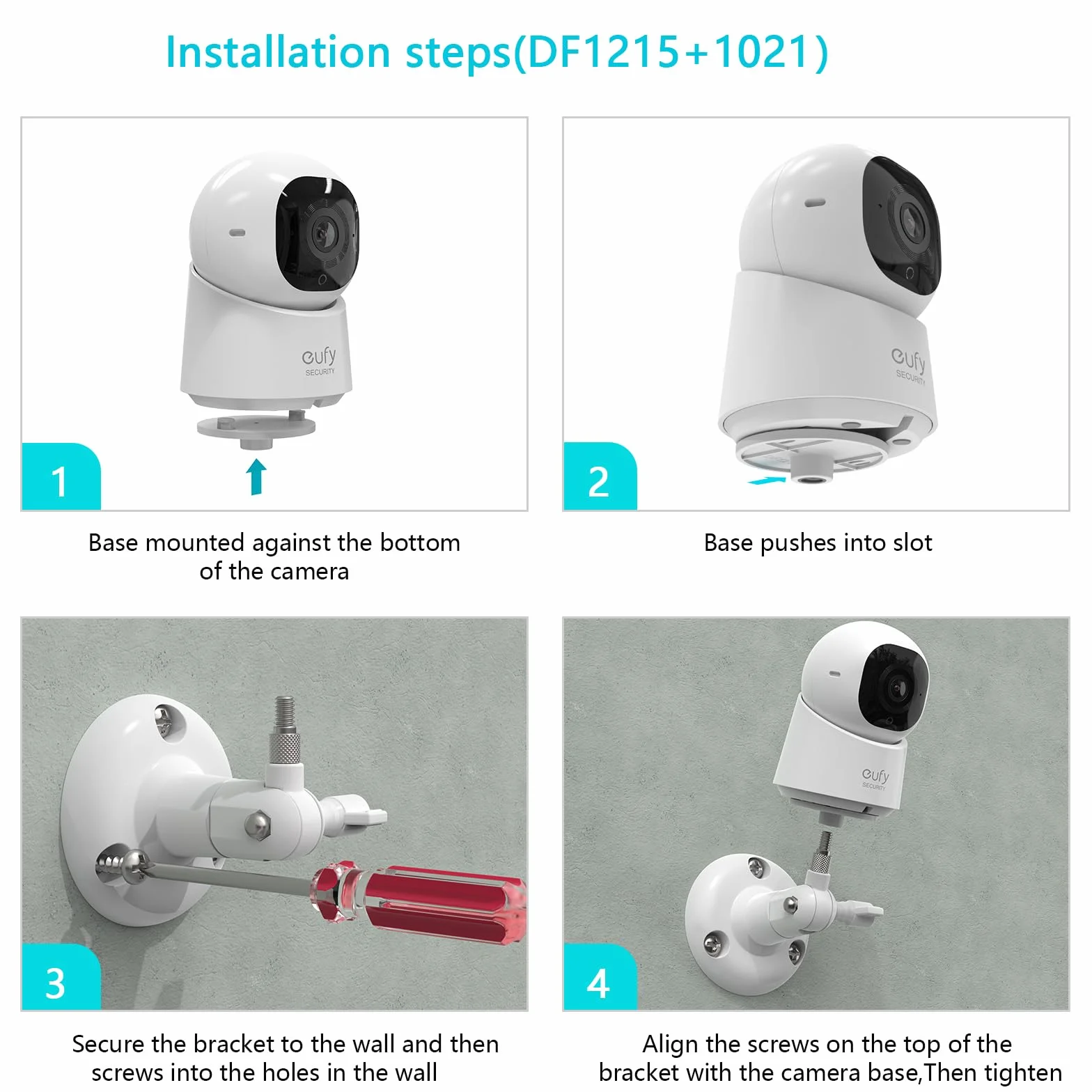 Installation steps(DF1215+1021)

eufy
SECURITY

1

Base mounted against the bottom of the camera

eufy
SECURITY

2

Base pushes into slot

3

Secure the bracket to the wall and then screws into the holes in the wall

eufy
SECURITY

4

Align the screws on the top of the bracket with the camera base,Then tighten