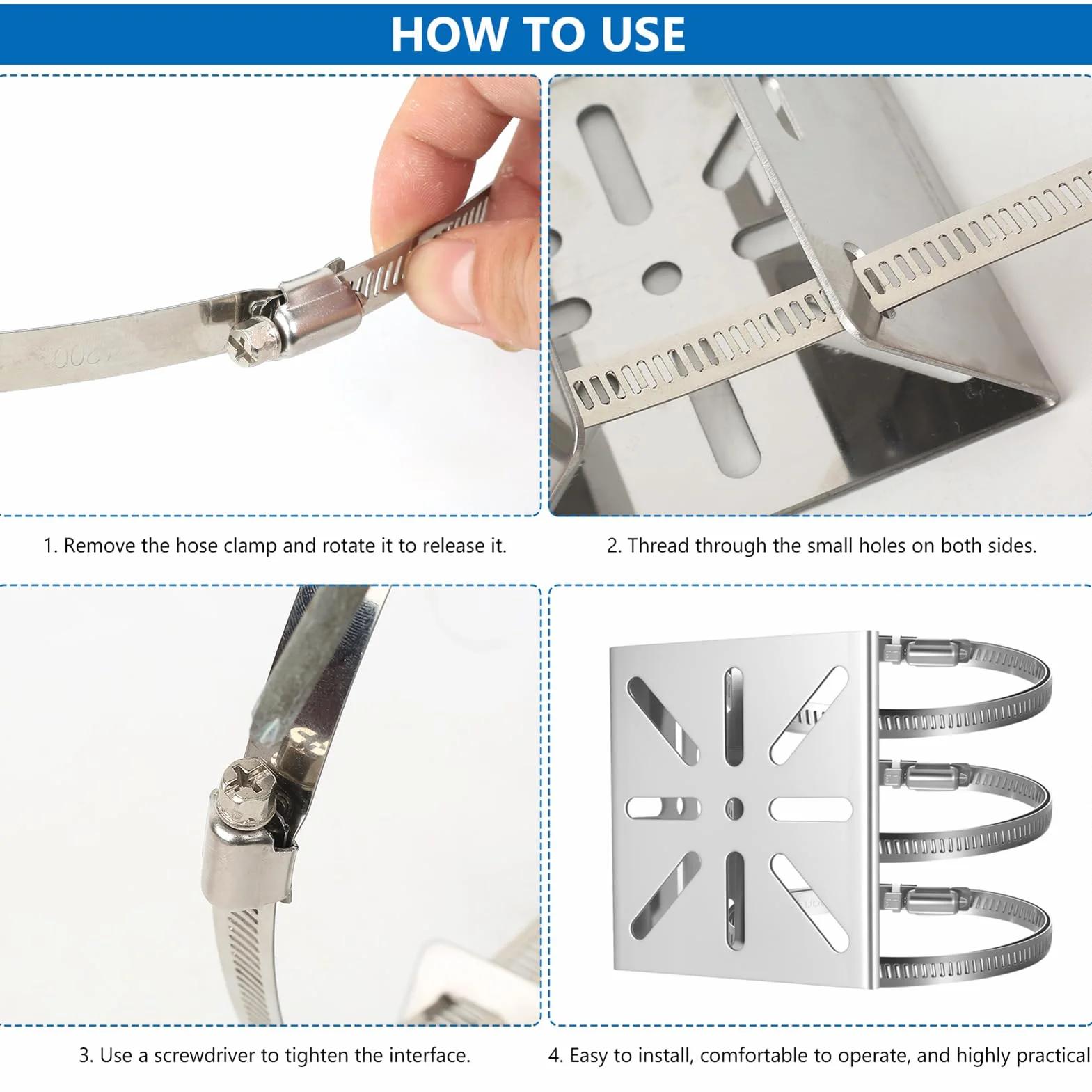 HOW TO USE

1. Remove the hose clamp and rotate it to release it.

2. Thread through the small holes on both sides.

3. Use a screwdriver to tighten the interface.

4. Easy to install, comfortable to operate, and highly practical