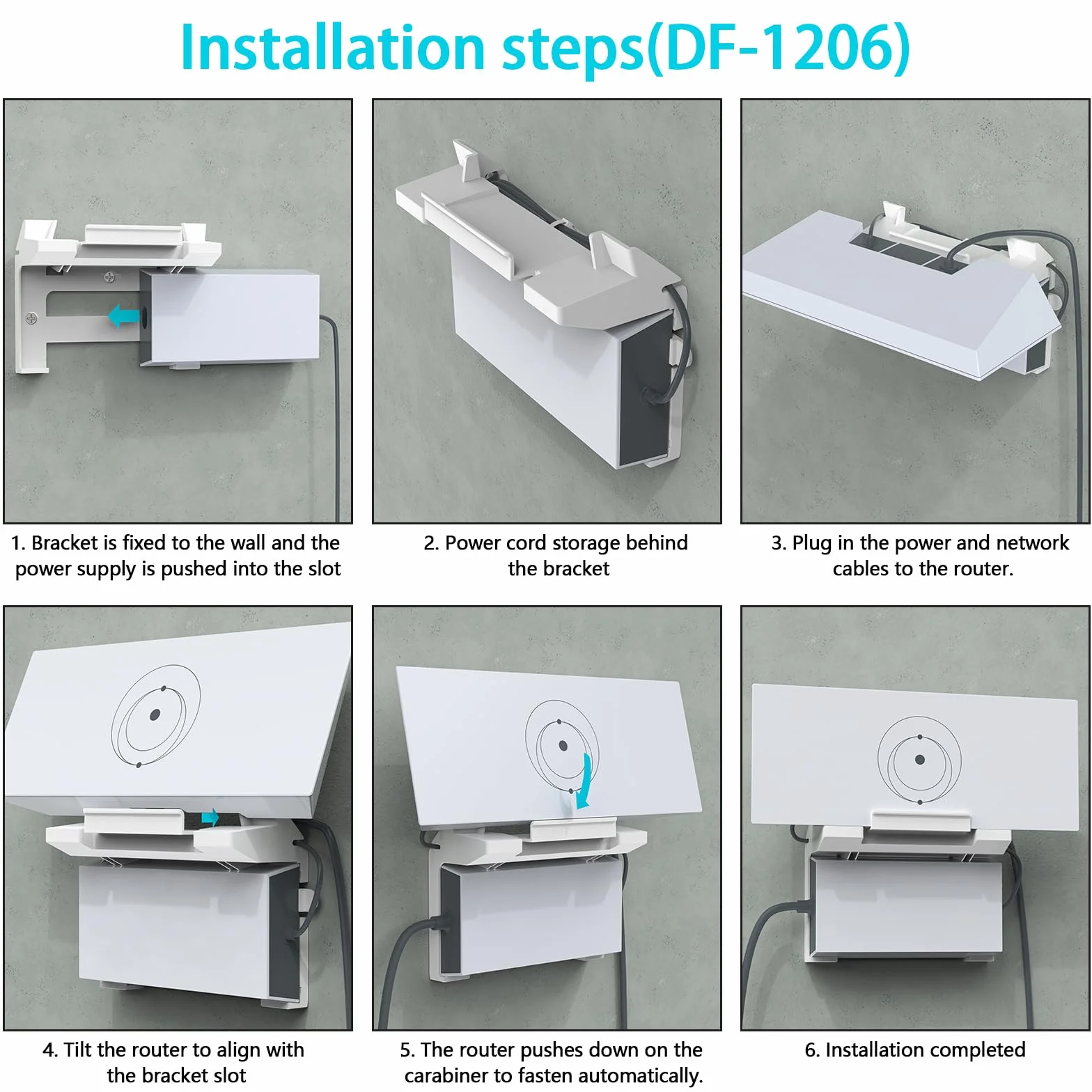 Installation steps(DF-1206)

1. Bracket is fixed to the wall and the power supply is pushed into the slot

2. Power cord storage behind the bracket

3. Plug in the power and network cables to the router.

4. Tilt the router to align with the bracket slot

5. The router pushes down on the carabiner to fasten automatically.

6. Installation completed