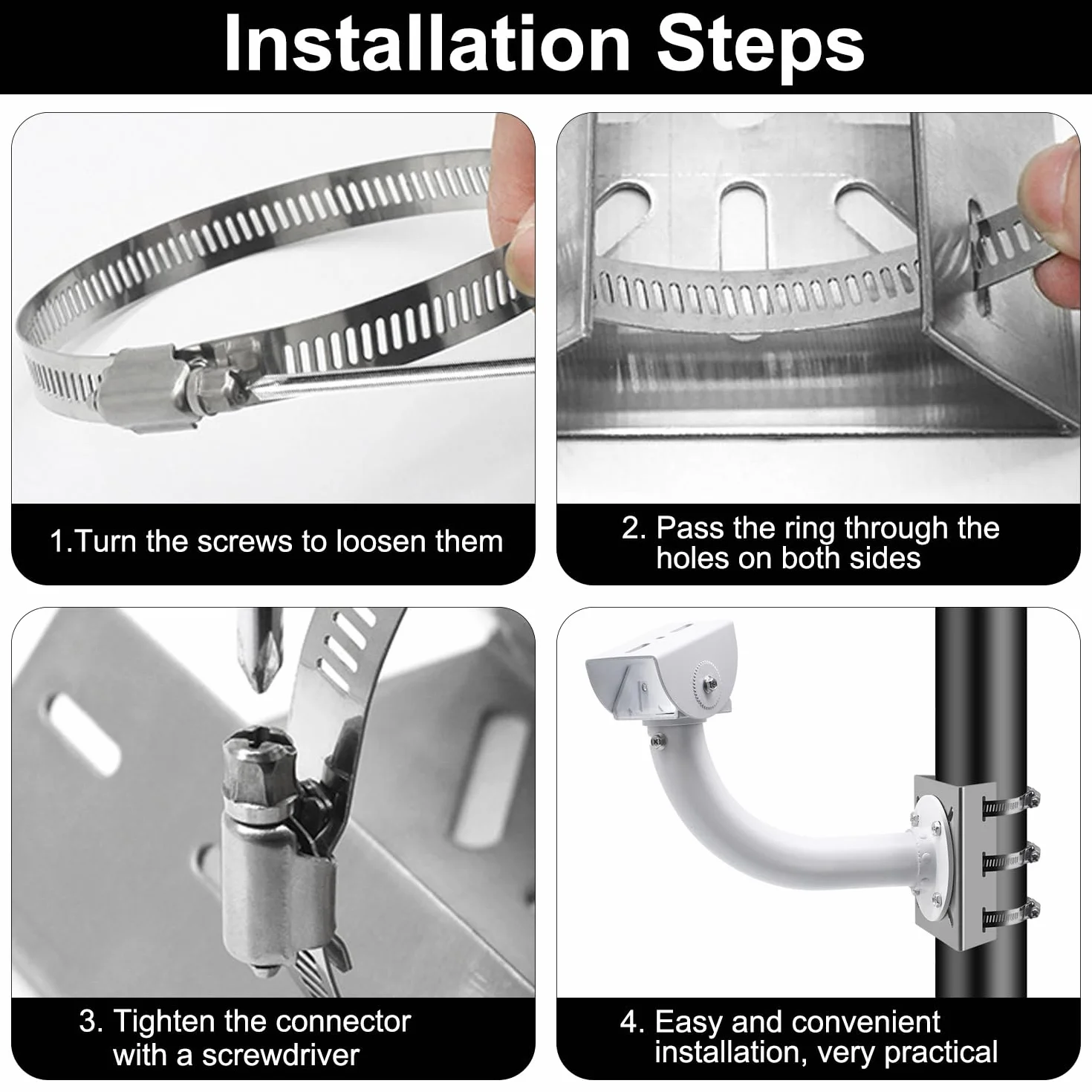 Installation Steps

1.Turn the screws to loosen them

2. Pass the ring through the holes on both sides

3. Tighten the connector with a screwdriver

4. Easy and convenient installation, very practical