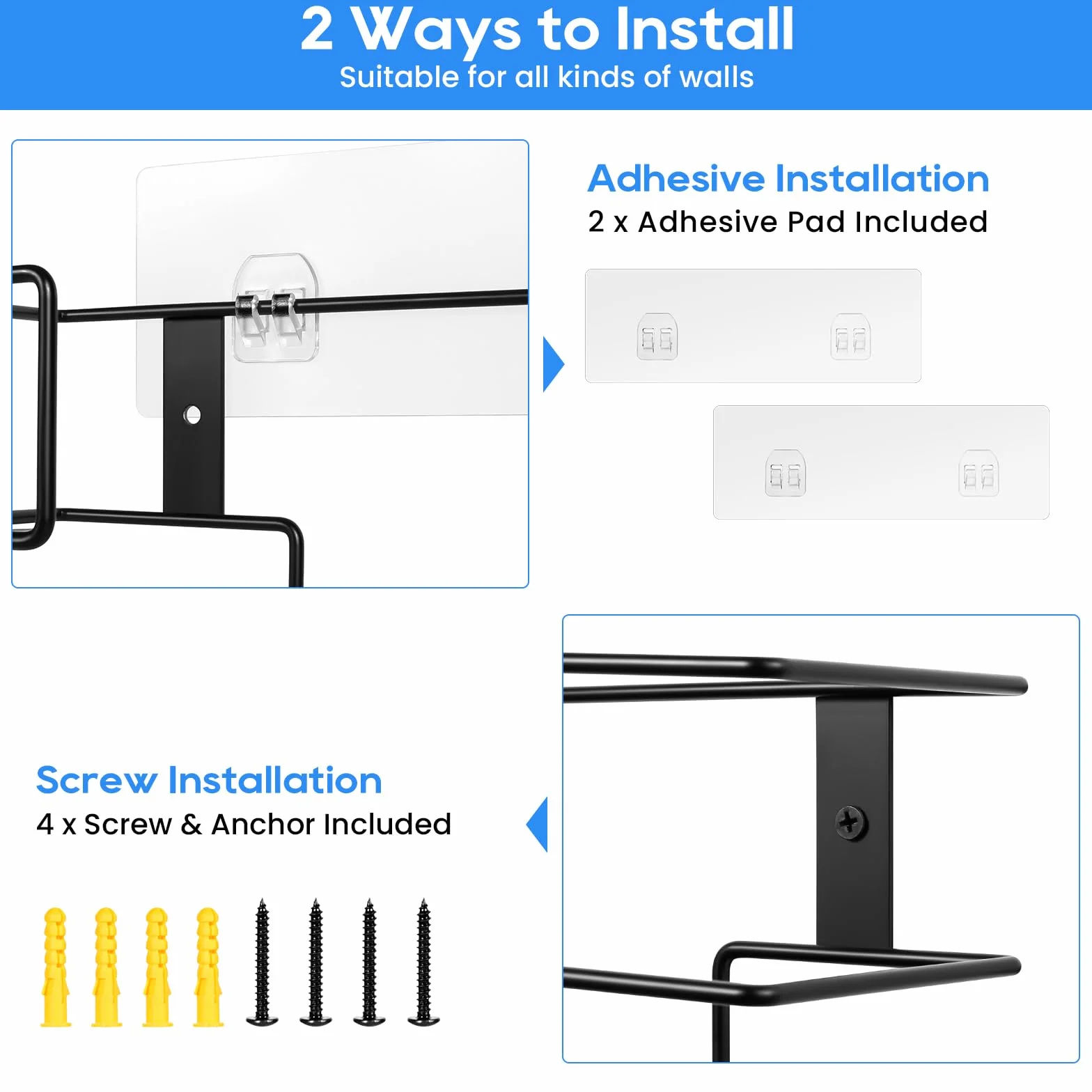 2 Ways to Install
Suitable for all kinds of walls

Adhesive Installation
2 x Adhesive Pad Included

Screw Installation
4 x Screw & Anchor Included