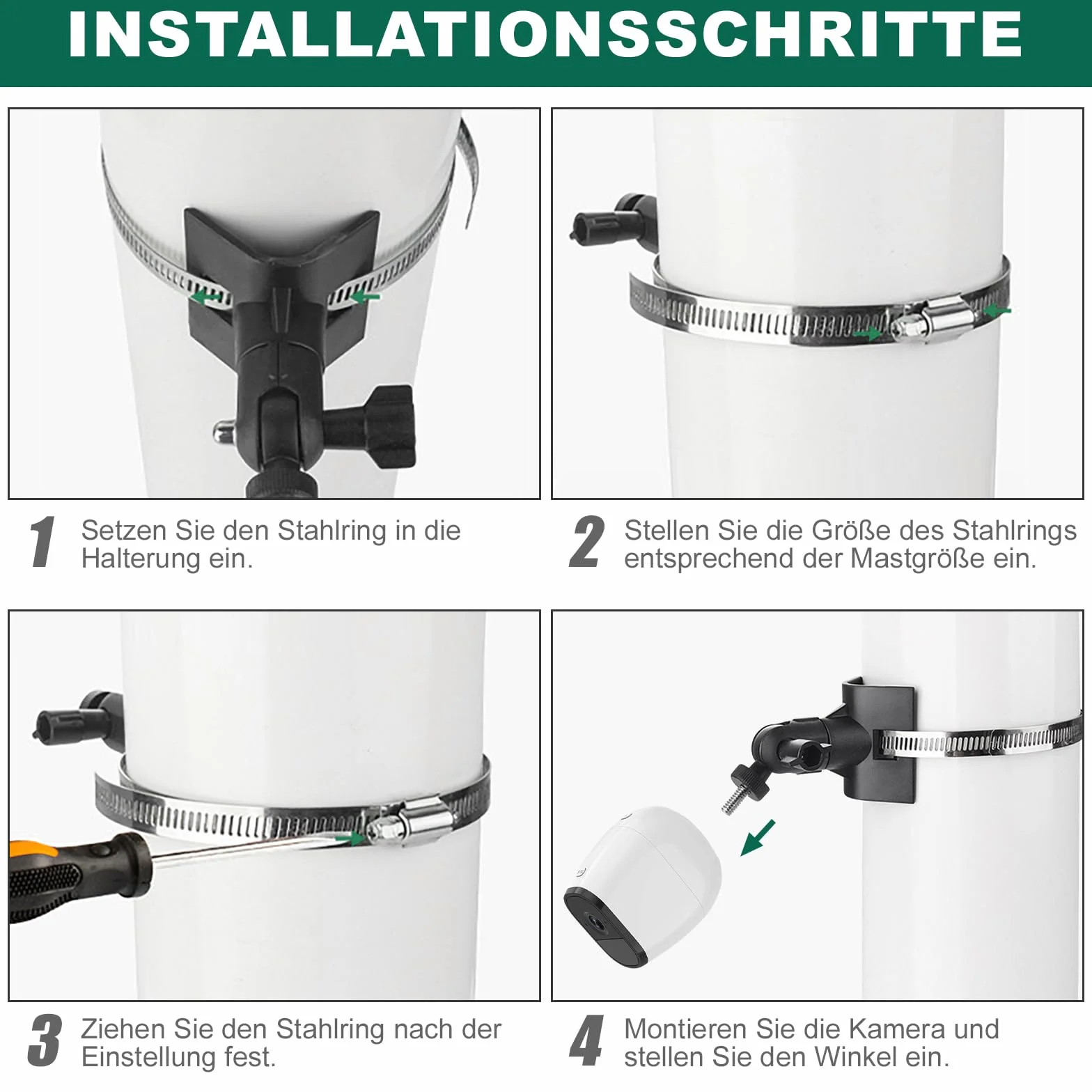 INSTALLATIONSSCHRITTE

1 Setzen Sie den Stahlring in die Halterung ein.

2 Stellen Sie die Größe des Stahlrings entsprechend der Mastgröße ein.

3 Ziehen Sie den Stahlring nach der Einstellung fest.

4 Montieren Sie die Kamera und stellen Sie den Winkel ein.