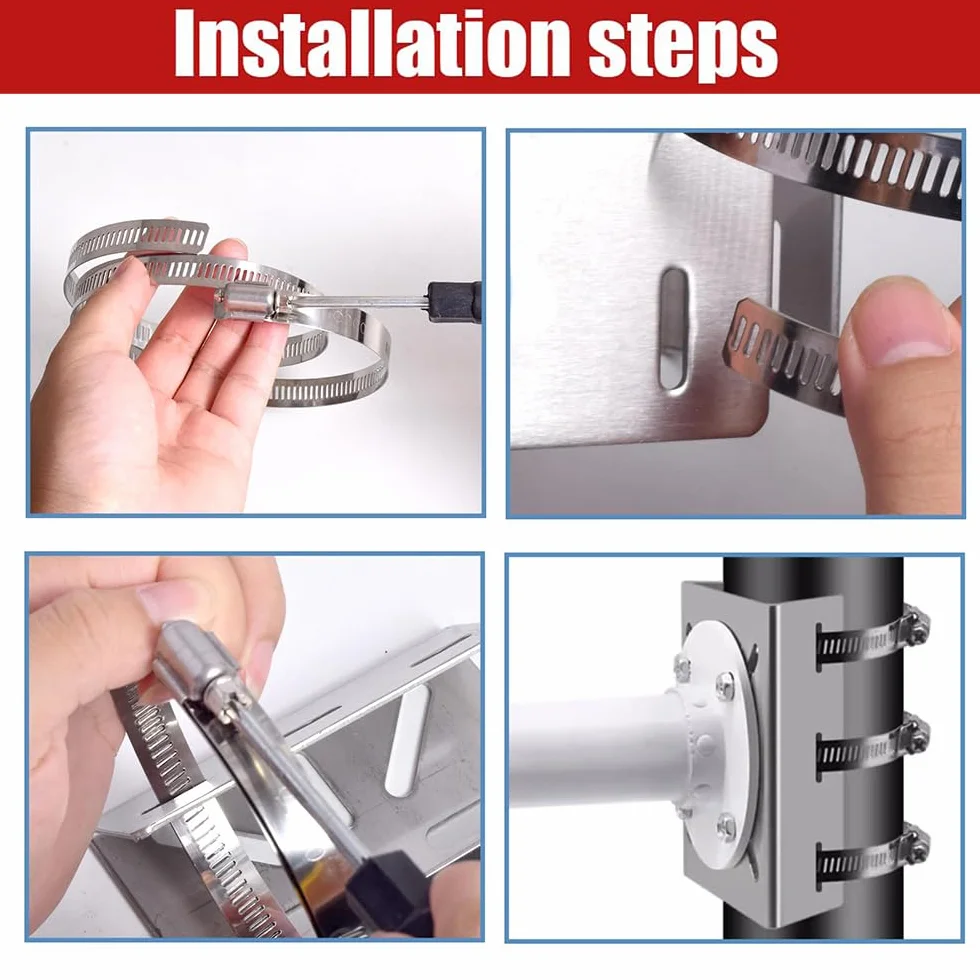 Installation steps