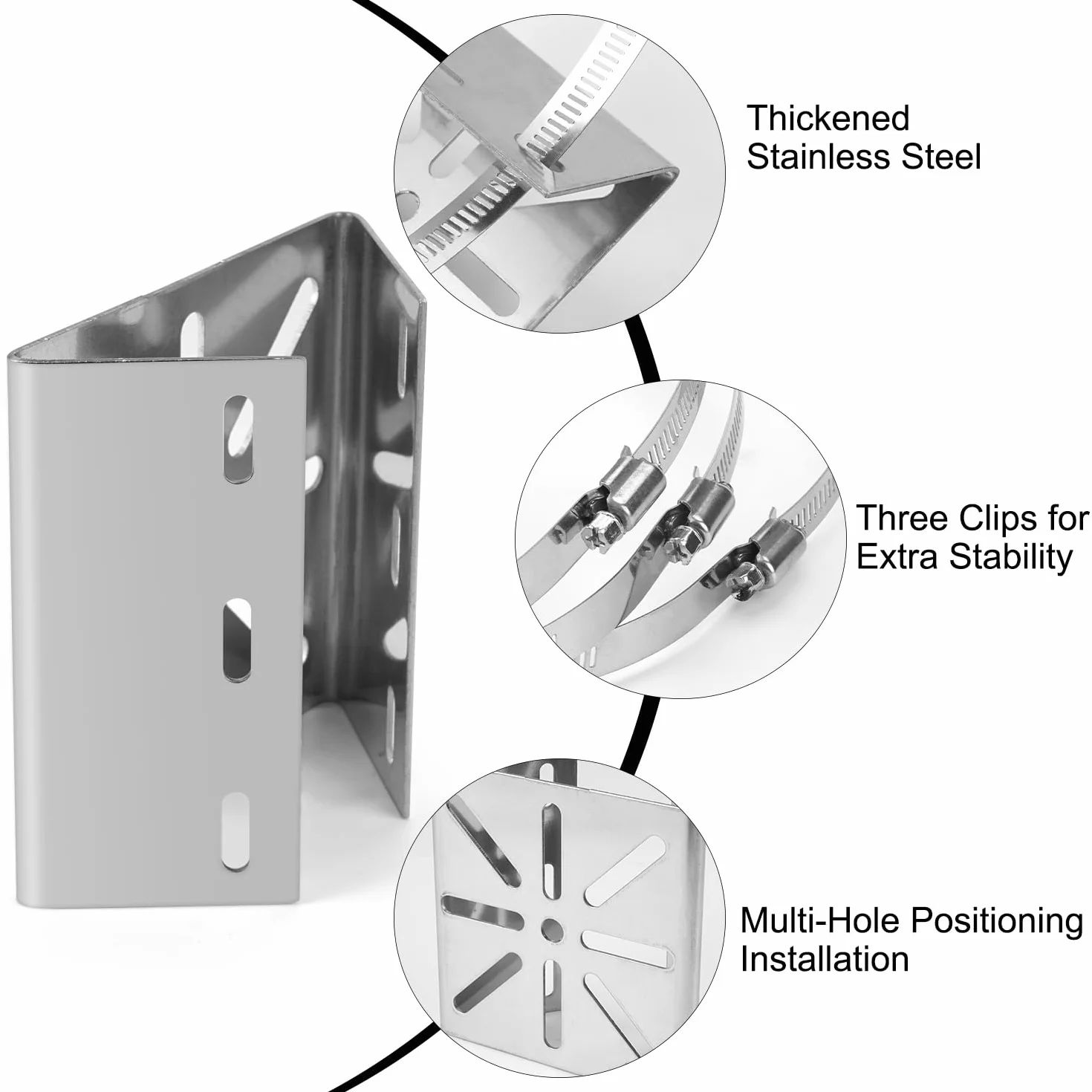 Thickened
Stainless Steel

Three Clips for
Extra Stability

Multi-Hole Positioning
Installation