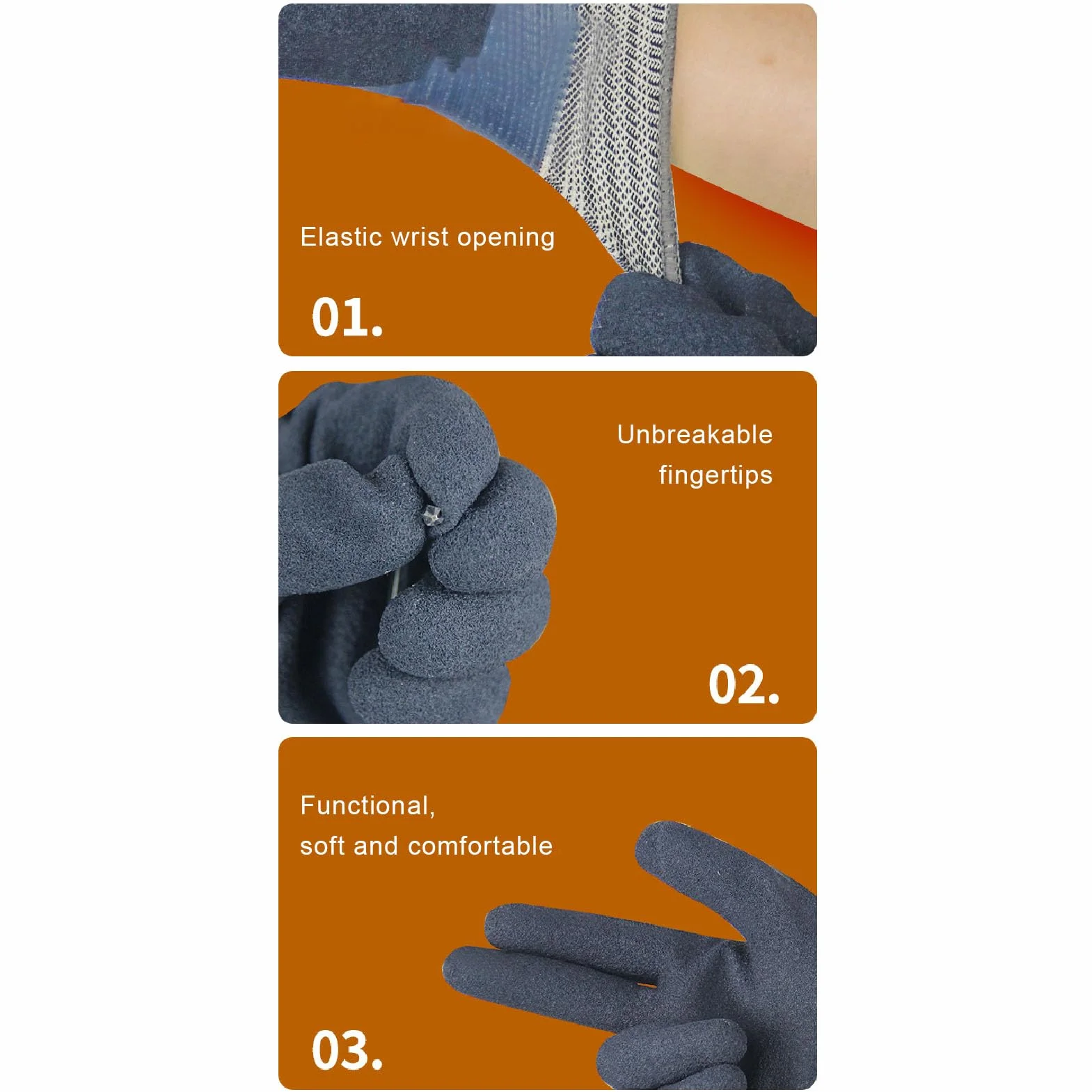 Elastic wrist opening

01.

Unbreakable fingertips

02.

Functional,
soft and comfortable

03.